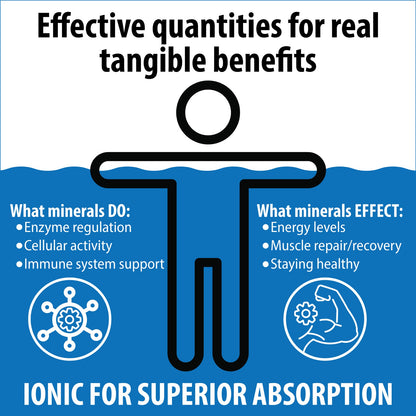 Effective quantities for real tangible benefits

What minerals DO:
• Enzyme regulation
• Cellular activity
• Immune system support

What minerals EFFECT:
• Energy levels
• Muscle repair/recovery
• Staying healthy

IONIC FOR SUPERIOR ABSORPTION